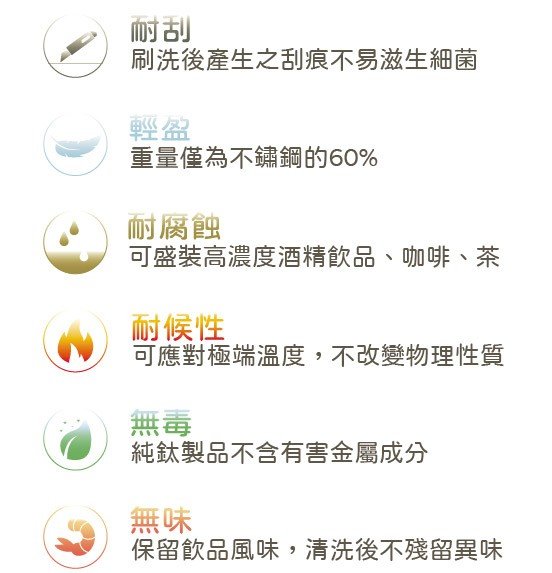 耐刮
刷洗後產生之刮痕不易滋生細菌

輕盈
重量僅為不鏽鋼的60%

耐腐蝕
可盛裝高濃度酒精飲品、咖啡、茶

耐候性
可應對極端溫度，不改變物理性質

無毒
純鈦製品不含有害金屬成分

無味
保留飲品風味，清洗後不殘留異味